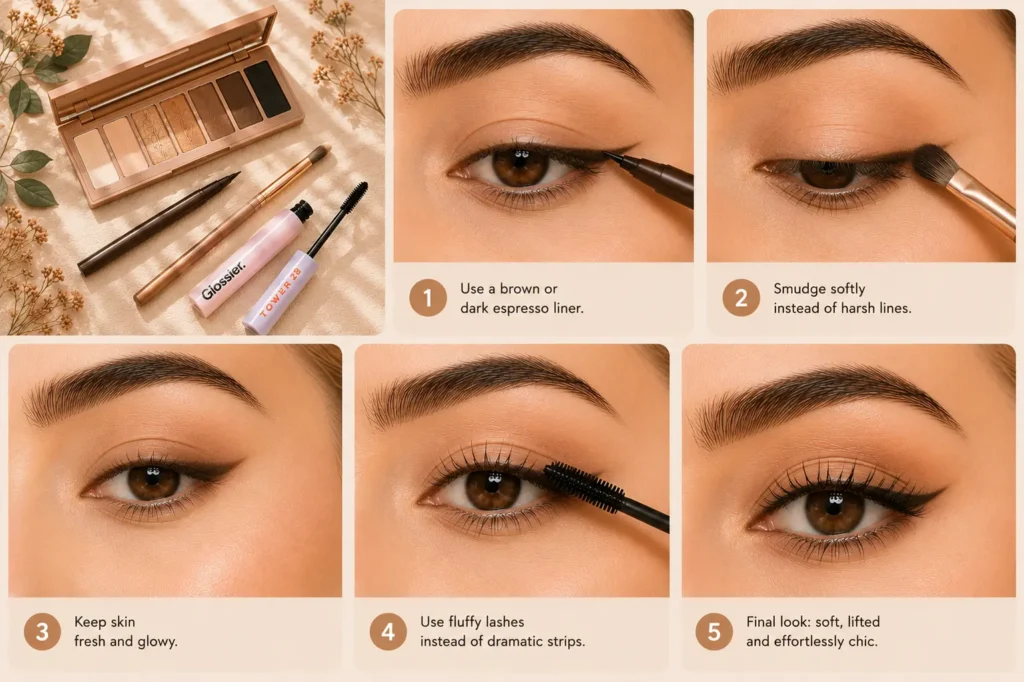 Glossier.

TOWER 28

1 Use a brown or dark espresso liner.

2 Smudge softly instead of harsh lines.

3 Keep skin fresh and glowy.

4 Use fluffy lashes instead of dramatic strips.

5 Final look: soft, lifted and effortlessly chic.